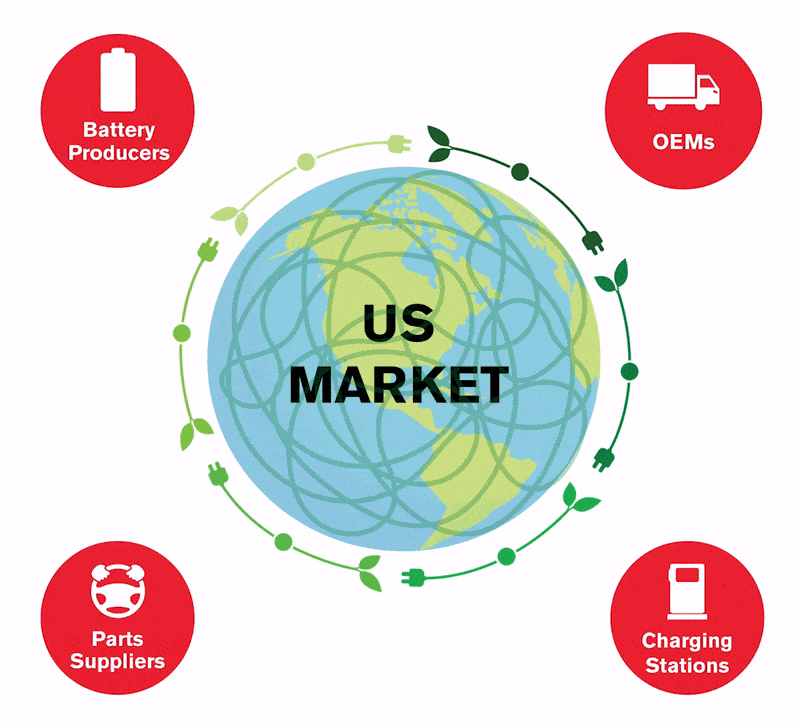 Battery Producers

OEMs

US MARKET

Parts Suppliers

Charging Stations